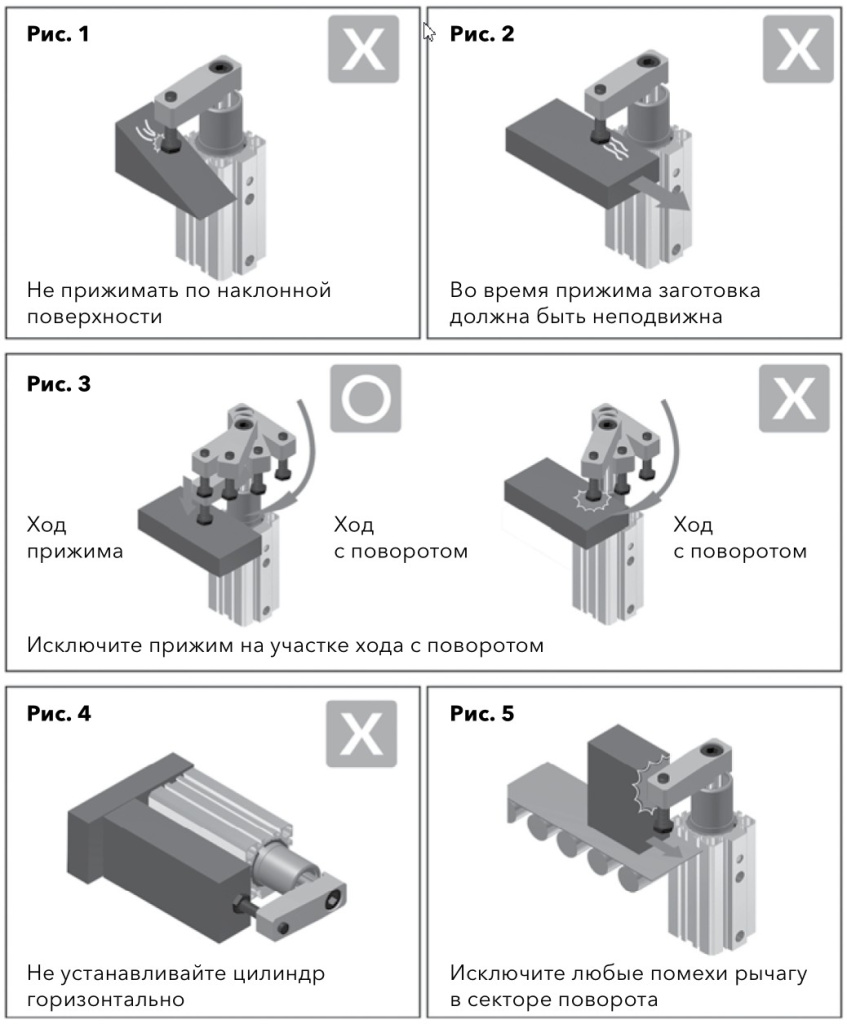 Рис. 1

X

Не прижимать по наклонной поверхности

Рис. 2

X

Во время прижима заготовка должна быть неподвижна

Рис. 3

O

X

Ход прижима

Ход с поворотом

Ход с поворотом

Исключите прижим на участке хода с поворотом

Рис. 4

X

Не устанавливайте цилиндр горизонтально

Рис. 5

Исключите любые помехи рычагу в секторе поворота