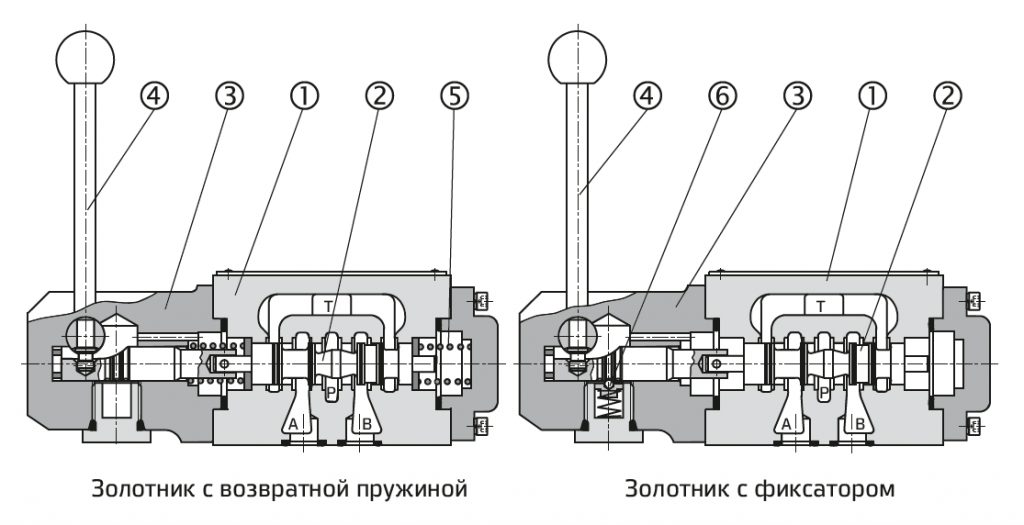 ④ ③ ① ② ⑤

T

P

A B

Золотник с возвратной пружиной

④ ⑥ ③ ① ②

T

P

A B

Золотник с фиксатором