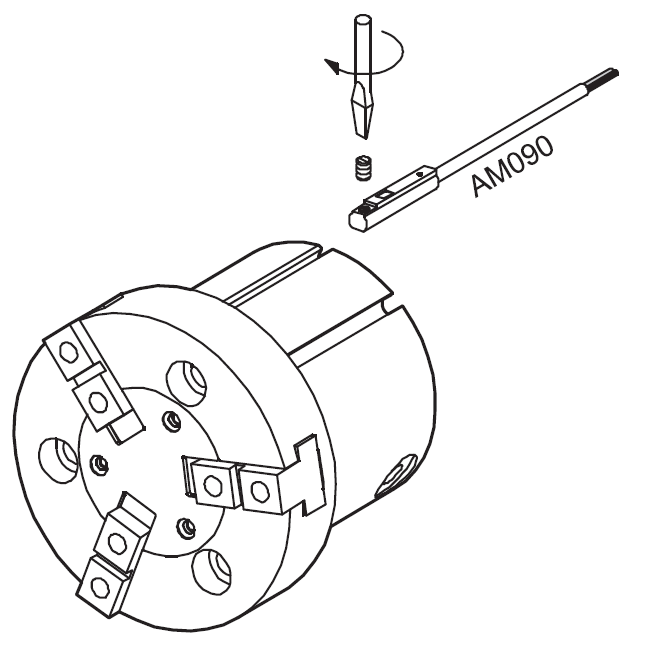 AM090