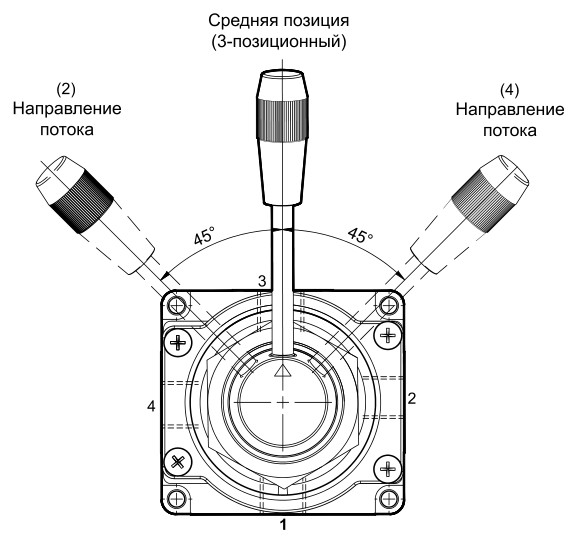 Средняя позиция
(3-позиционный)

(2)
Направление
потока

(4)
Направление
потока

45°

45°

3

4

2

1