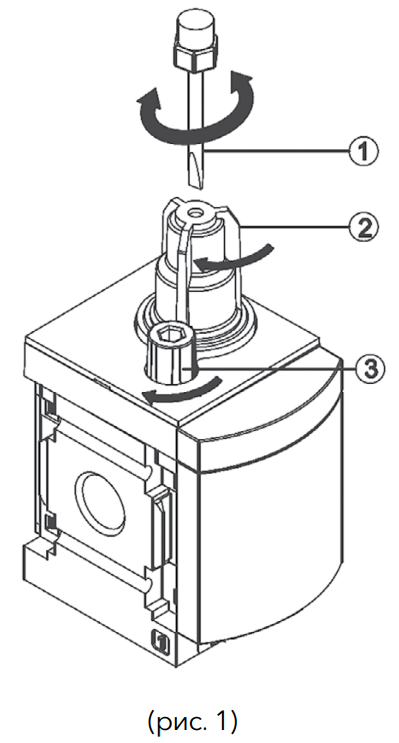 1
2
3
(рис. 1)