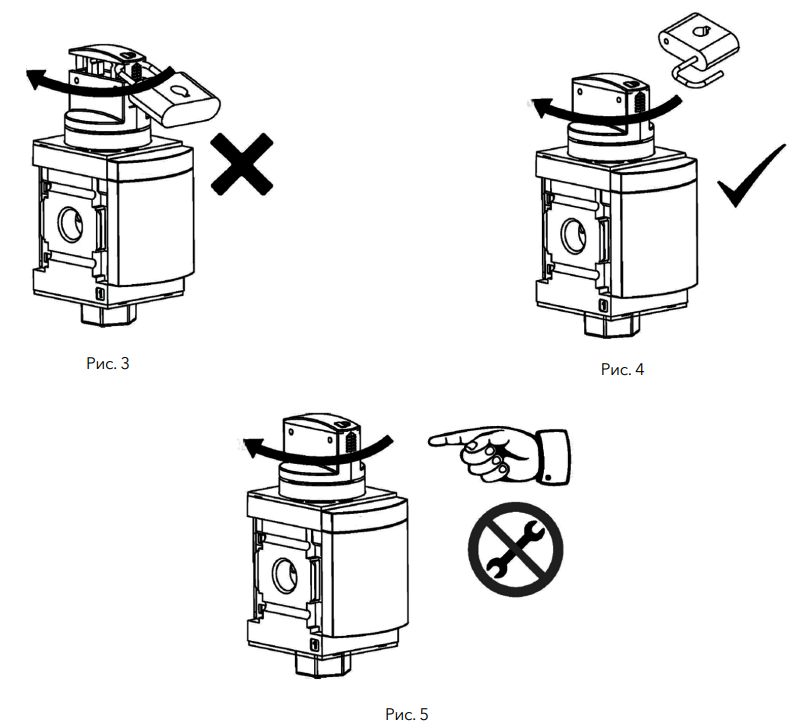 Рис. 3

Рис. 4

Рис. 5